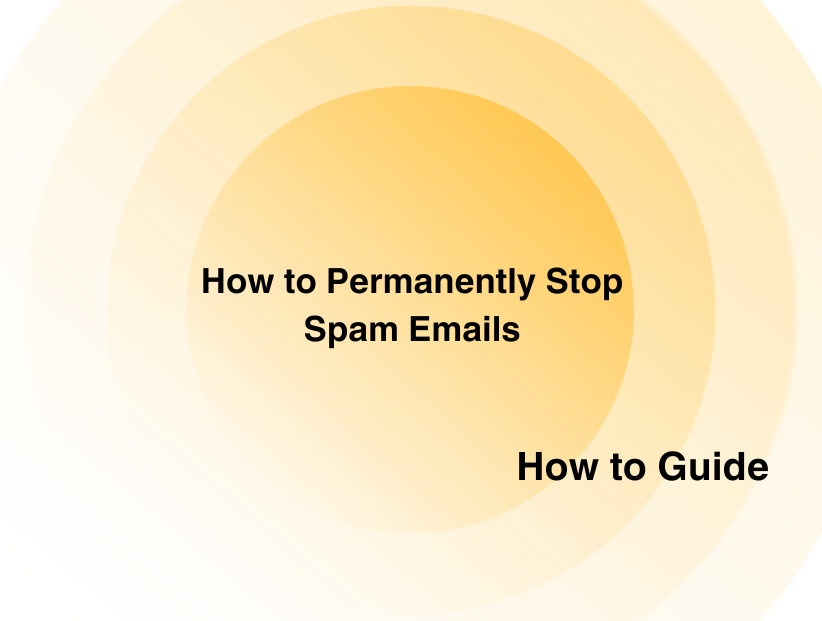 How to Permanently Stop Spam Emails

How to Guide